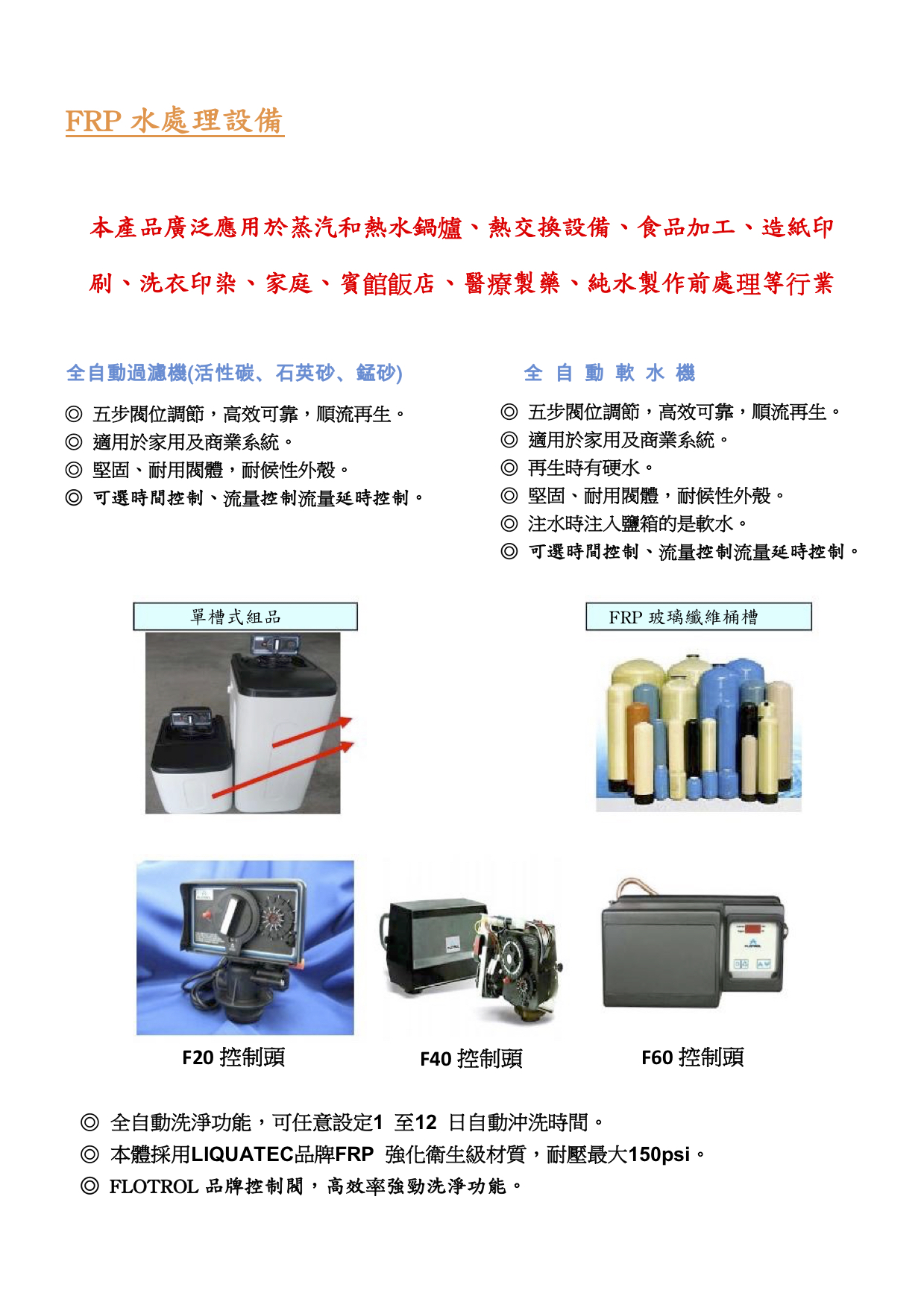 FRP 水處理設備

本產品廣泛應用於蒸汽和熱水鍋爐、熱交換設備、食品加工、造紙印刷、洗衣印染、家庭、賓館飯店、醫療製藥、純水製作前處理等行業

全自動過濾機(活性碳、石英砂、錳砂)

◎ 五步閥位調節，高效可靠，順流再生。
◎ 適用於家用及商業系統。
◎ 堅固、耐用閥體，耐候性外殼。
◎ 可選時間控制、流量控制流量延時控制。

全 自 動 軟 水 機

◎ 五步閥位調節，高效可靠，順流再生。
◎ 適用於家用及商業系統。
◎ 再生時有硬水。
◎ 堅固、耐用閥體，耐候性外殼。
◎ 注水時注入鹽箱的是軟水。
◎ 可選時間控制、流量控制流量延時控制。

單槽式組品

FRP 玻璃纖維桶槽

F20 控制頭

F40 控制頭

F60 控制頭

◎ 全自動洗淨功能，可任意設定1 至12 日自動沖洗時間。
◎ 本體採用LIQUATEC品牌FRP 強化衛生級材質，耐壓最大150psi。
◎ FLOTROL 品牌控制閥，高效率強勁洗淨功能。